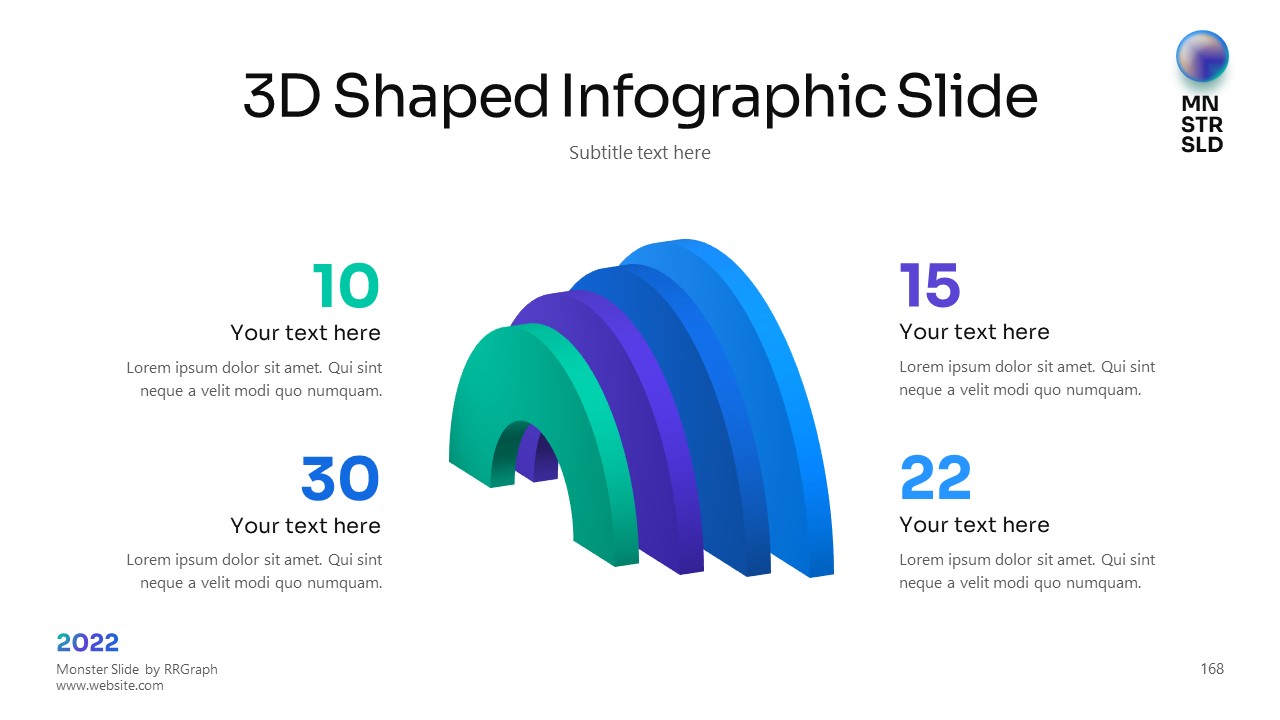 3D Shaped Infographic Slide

Subtitle text here

MN
STR
SLD

10
Your text here
Lorem ipsum dolor sit amet. Qui sint neque a velit modi quo numquam.

30
Your text here
Lorem ipsum dolor sit amet. Qui sint neque a velit modi quo numquam.

15
Your text here
Lorem ipsum dolor sit amet. Qui sint neque a velit modi quo numquam.

22
Your text here
Lorem ipsum dolor sit amet. Qui sint neque a velit modi quo numquam.

2022
Monster Slide by RRGraph
www.website.com

168